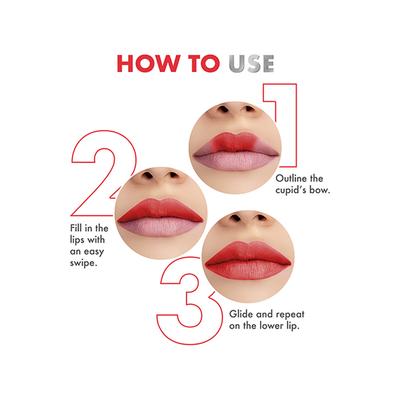 HOW TO USE

1

Outline the cupid's bow.

2

Fill in the lips with an easy swipe.

3

Glide and repeat on the lower lip.