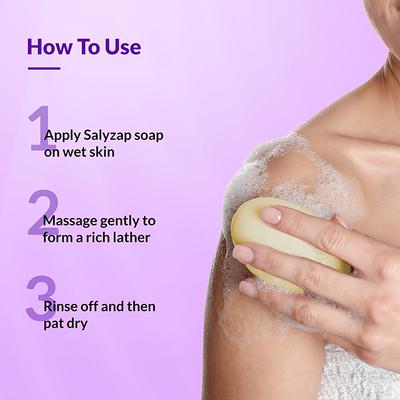 How To Use

1 Apply Salyzap soap on wet skin

2 Massage gently to form a rich lather

3 Rinse off and then pat dry