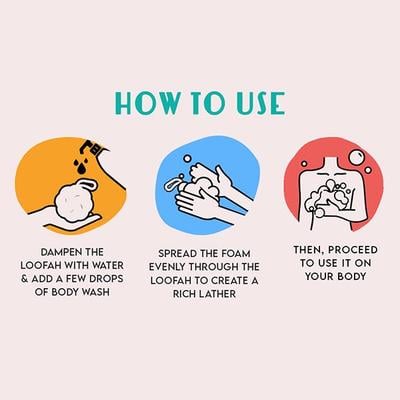 HOW TO USE

DAMPEN THE LOOFAH WITH WATER & ADD A FEW DROPS OF BODY WASH

SPREAD THE FOAM EVENLY THROUGH THE LOOFAH TO CREATE A RICH LATHER

THEN, PROCEED TO USE IT ON YOUR BODY