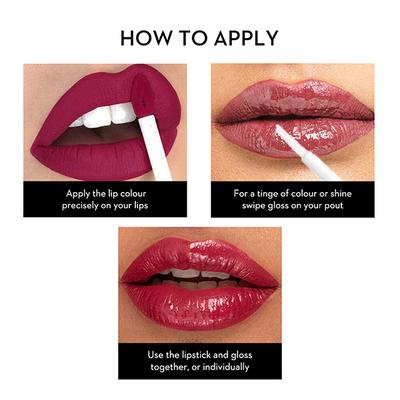 HOW TO APPLY

Apply the lip colour precisely on your lips

For a tinge of colour or shine swipe gloss on your pout

Use the lipstick and gloss together, or individually