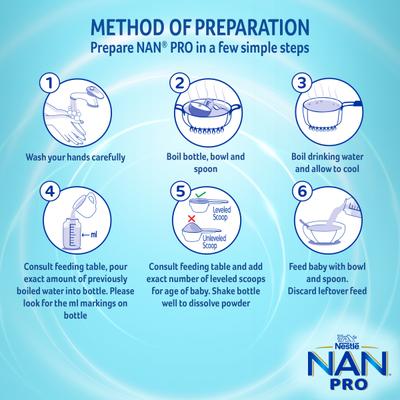 METHOD OF PREPARATION
Prepare NAN® PRO in a few simple steps

1
Wash your hands carefully

2
Boil bottle, bowl and spoon

3
Boil drinking water and allow to cool

4
ml
Consult feeding table, pour exact amount of previously boiled water into bottle. Please look for the ml markings on bottle

5
Leveled Scoop
Unleveled Scoop
Consult feeding table and add exact number of leveled scoops for age of baby. Shake bottle well to dissolve powder

6
Feed baby with bowl and spoon. Discard leftover feed

Nestlé
NAN
PRO