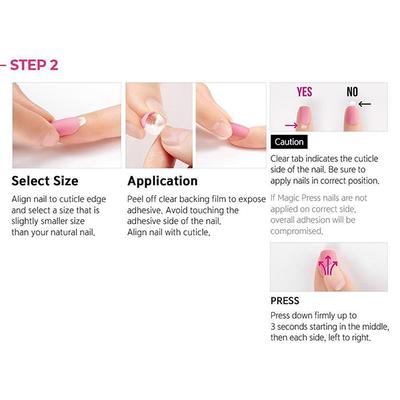 – STEP 2

Select Size

Align nail to cuticle edge and select a size that is slightly smaller size than your natural nail.

Application

Peel off clear backing film to expose adhesive. Avoid touching the adhesive side of the nail. Align nail with cuticle.

YES

NO

Caution

Clear tab indicates the cuticle side of the nail. Be sure to apply nails in correct position.

If Magic Press nails are not applied on correct side, overall adhesion will be compromised.

PRESS

Press down firmly up to 3 seconds starting in the middle, then each side, left to right.