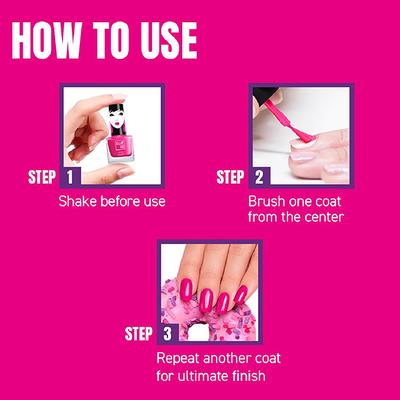 HOW TO USE

STEP 1
Shake before use

STEP 2
Brush one coat from the center

STEP 3
Repeat another coat for ultimate finish