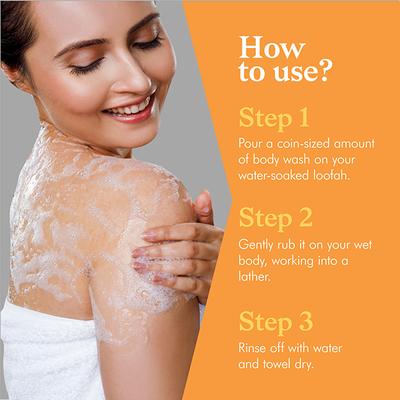 How to use?

Step 1

Pour a coin-sized amount of body wash on your water-soaked loofah.

Step 2

Gently rub it on your wet body, working into a lather.

Step 3

Rinse off with water and towel dry.