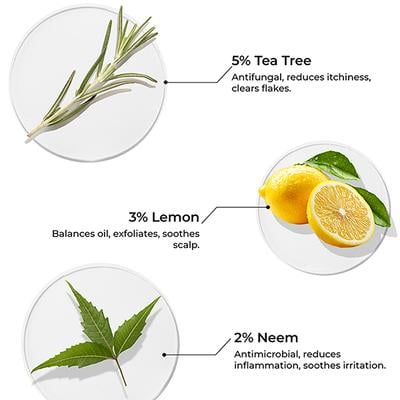 5% Tea Tree
Antifungal, reduces itchiness, clears flakes.

3% Lemon
Balances oil, exfoliates, soothes scalp.

2% Neem
Antimicrobial, reduces inflammation, soothes irritation.