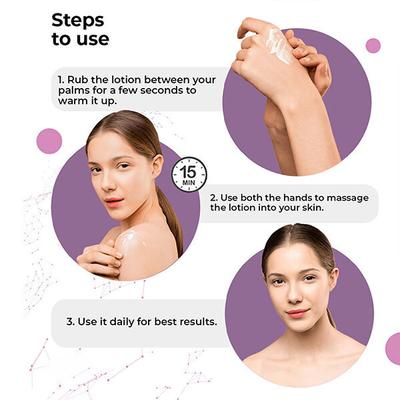 Steps to use

1. Rub the lotion between your palms for a few seconds to warm it up.

15 MIN

2. Use both the hands to massage the lotion into your skin.

3. Use it daily for best results.