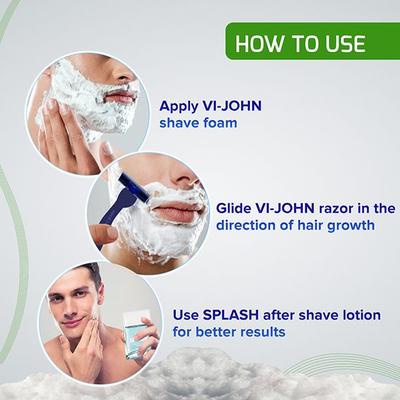 HOW TO USE

Apply VI-JOHN shave foam

Glide VI-JOHN razor in the direction of hair growth

Use SPLASH after shave lotion for better results