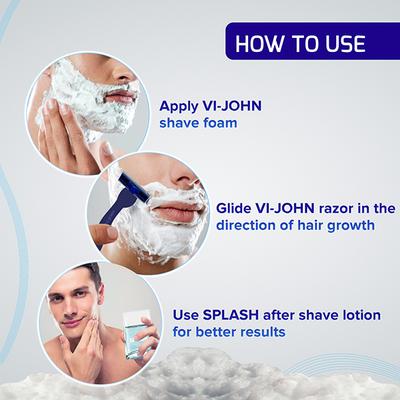 HOW TO USE

Apply VI-JOHN shave foam

Glide VI-JOHN razor in the direction of hair growth

Use SPLASH after shave lotion for better results