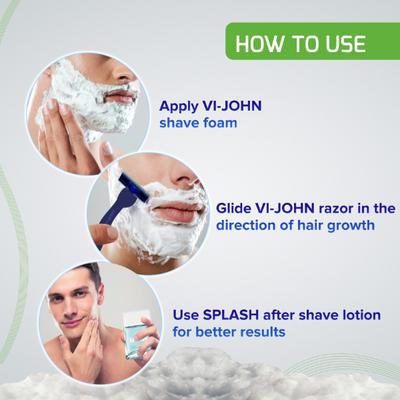 HOW TO USE

Apply VI-JOHN shave foam

Glide VI-JOHN razor in the direction of hair growth

Use SPLASH after shave lotion for better results