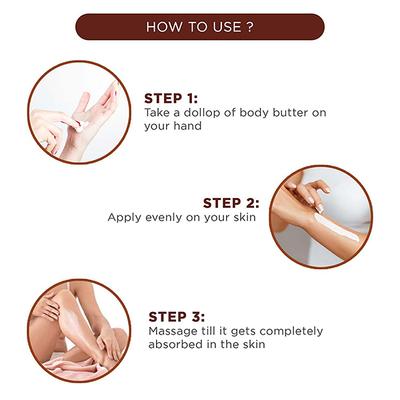 HOW TO USE ?

STEP 1:
Take a dollop of body butter on your hand

STEP 2:
Apply evenly on your skin

STEP 3:
Massage till it gets completely absorbed in the skin