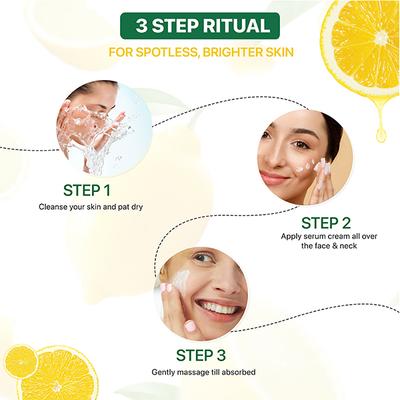 3 STEP RITUAL

FOR SPOTLESS, BRIGHTER SKIN

STEP 1

Cleanse your skin and pat dry

STEP 2

Apply serum cream all over the face & neck

STEP 3

Gently massage till absorbed