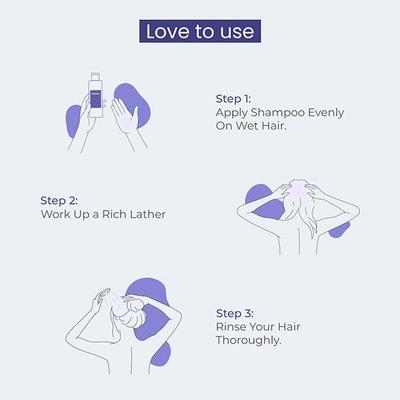 Love to use

Step 1:
Apply Shampoo Evenly On Wet Hair.

Step 2:
Work Up a Rich Lather

Step 3:
Rinse Your Hair Thoroughly.