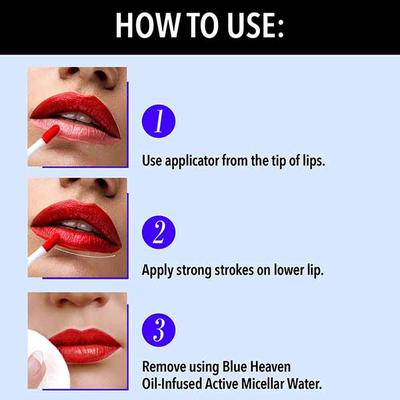 HOW TO USE:

1

Use applicator from the tip of lips.

2

Apply strong strokes on lower lip.

3

Remove using Blue Heaven Oil-Infused Active Micellar Water.