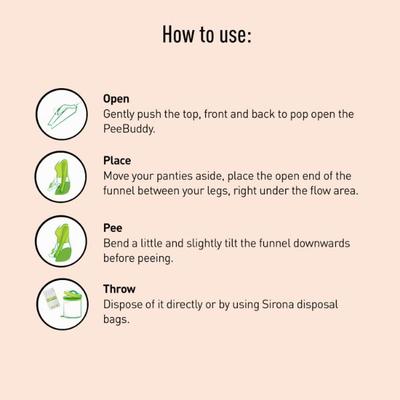 How to use:

Open
Gently push the top, front and back to pop open the PeeBuddy.

Place
Move your panties aside, place the open end of the funnel between your legs, right under the flow area.

Pee
Bend a little and slightly tilt the funnel downwards before peeing.

Throw
Dispose of it directly or by using Sirona disposal bags.