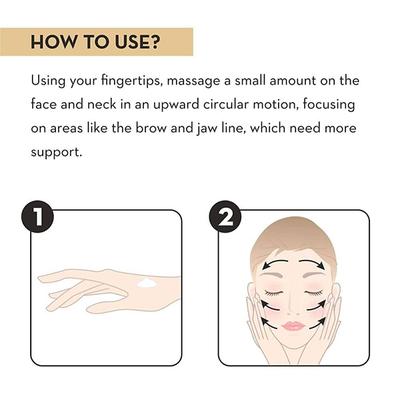 HOW TO USE?

Using your fingertips, massage a small amount on the face and neck in an upward circular motion, focusing on areas like the brow and jaw line, which need more support.

1

2