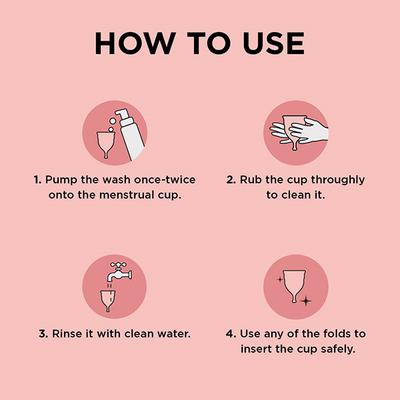 HOW TO USE

1. Pump the wash once-twice onto the menstrual cup.

2. Rub the cup throughly to clean it.

3. Rinse it with clean water.

4. Use any of the folds to insert the cup safely.