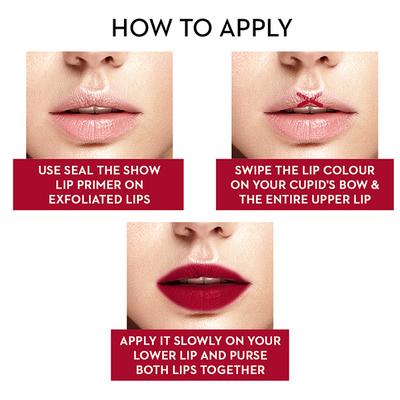 HOW TO APPLY

USE SEAL THE SHOW LIP PRIMER ON EXFOLIATED LIPS

SWIPE THE LIP COLOUR ON YOUR CUPID'S BOW & THE ENTIRE UPPER LIP

APPLY IT SLOWLY ON YOUR LOWER LIP AND PURSE BOTH LIPS TOGETHER