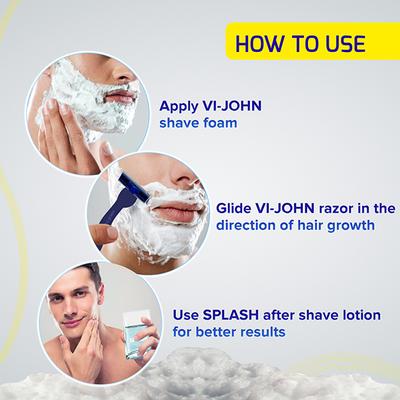 HOW TO USE

Apply VI-JOHN shave foam

Glide VI-JOHN razor in the direction of hair growth

Use SPLASH after shave lotion for better results