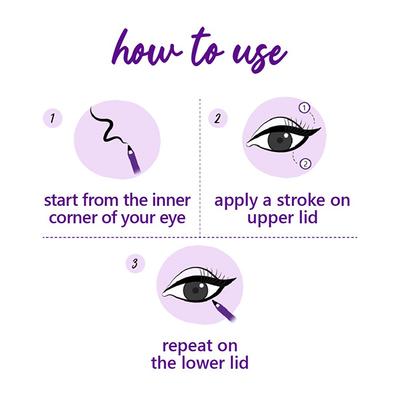 how to use

1

start from the inner corner of your eye

2

①

②

apply a stroke on upper lid

3

repeat on the lower lid