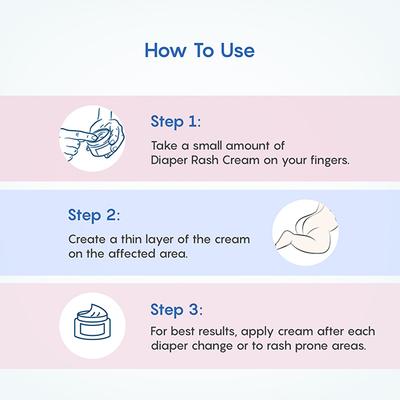 How To Use

Step 1:

Take a small amount of Diaper Rash Cream on your fingers.

Step 2:

Create a thin layer of the cream on the affected area.

Step 3:

For best results, apply cream after each diaper change or to rash prone areas.