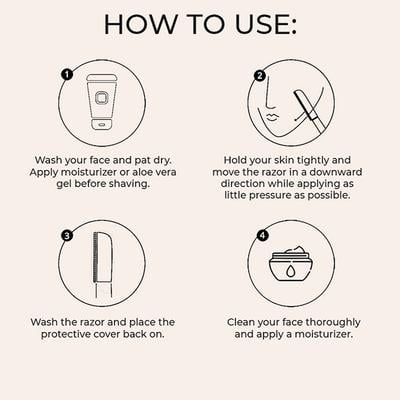 HOW TO USE:

1

Wash your face and pat dry. Apply moisturizer or aloe vera gel before shaving.

2

Hold your skin tightly and move the razor in a downward direction while applying as little pressure as possible.

3

Wash the razor and place the protective cover back on.

4

Clean your face thoroughly and apply a moisturizer.