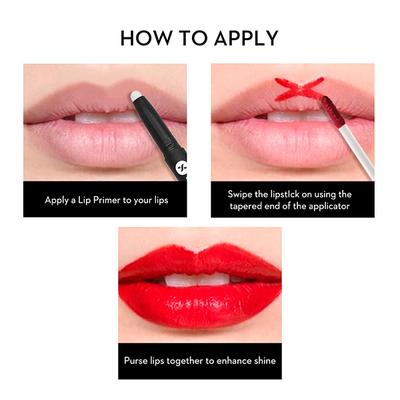 HOW TO APPLY

Apply a Lip Primer to your lips

Swipe the lipstick on using the tapered end of the applicator

Purse lips together to enhance shine