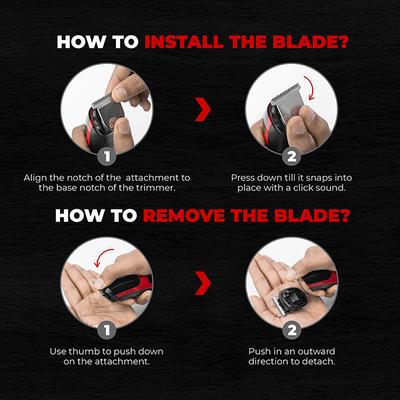 HOW TO INSTALL THE BLADE?

1

Align the notch of the  attachment to the base notch of the trimmer.

2

Press down till it snaps into place with a click sound.

HOW TO REMOVE THE BLADE?

1

Use thumb to push down on the attachment.

2

Push in an outward direction to detach.