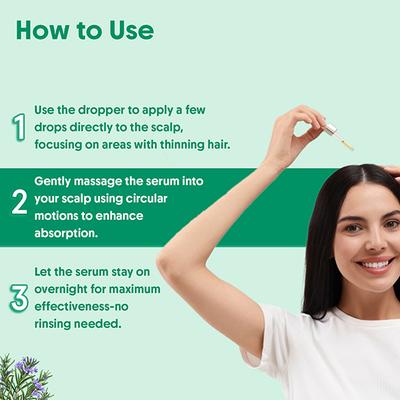 How to Use

1 Use the dropper to apply a few drops directly to the scalp, focusing on areas with thinning hair.

2 Gently massage the serum into your scalp using circular motions to enhance absorption.

3 Let the serum stay on overnight for maximum effectiveness-no rinsing needed.