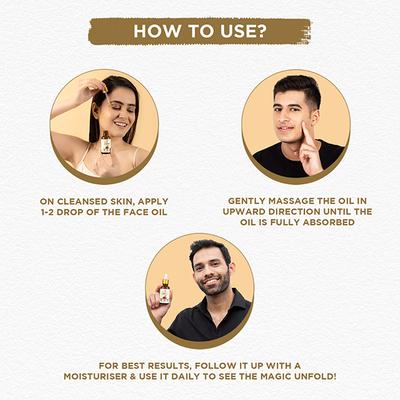 HOW TO USE?

ON CLEANSED SKIN, APPLY 1-2 DROP OF THE FACE OIL

GENTLY MASSAGE THE OIL IN UPWARD DIRECTION UNTIL THE OIL IS FULLY ABSORBED

FOR BEST RESULTS, FOLLOW IT UP WITH A MOISTURISER & USE IT DAILY TO SEE THE MAGIC UNFOLD!