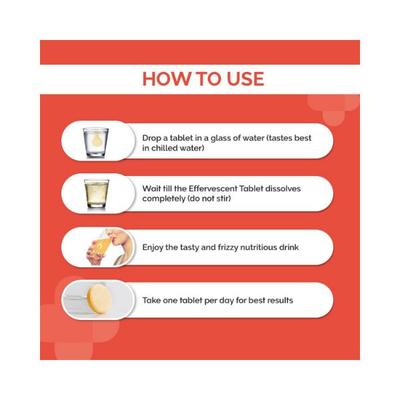 HOW TO USE

Drop a tablet in a glass of water (tastes best in chilled water)

Wait till the Effervescent Tablet dissolves completely (do not stir)

Enjoy the tasty and frizzy nutritious drink

Take one tablet per day for best results