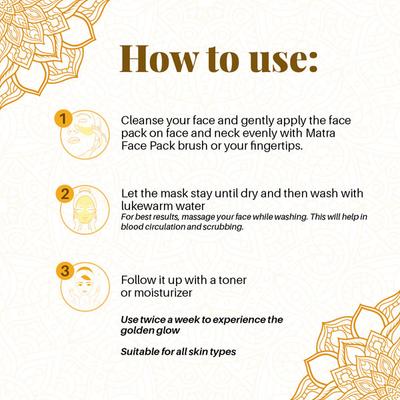 How to use:

1

Cleanse your face and gently apply the face pack on face and neck evenly with Matra Face Pack brush or your fingertips.

2

Let the mask stay until dry and then wash with lukewarm water

For best results, massage your face while washing. This will help in blood circulation and scrubbing.

3

Follow it up with a toner or moisturizer

Use twice a week to experience the golden glow

Suitable for all skin types