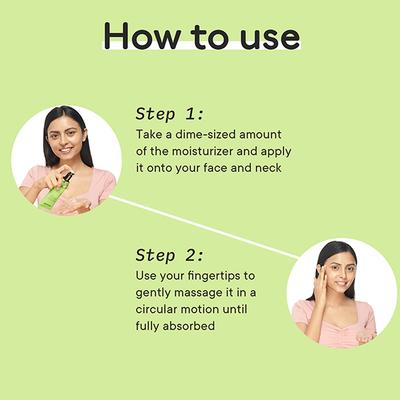 How to use

Step 1:
Take a dime-sized amount of the moisturizer and apply it onto your face and neck

Step 2:
Use your fingertips to gently massage it in a circular motion until fully absorbed