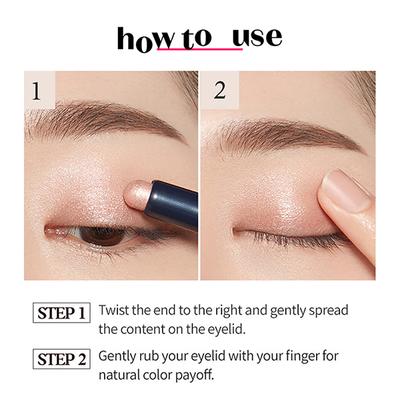 how to use

1

2

STEP 1 Twist the end to the right and gently spread the content on the eyelid.

STEP 2 Gently rub your eyelid with your finger for natural color payoff.