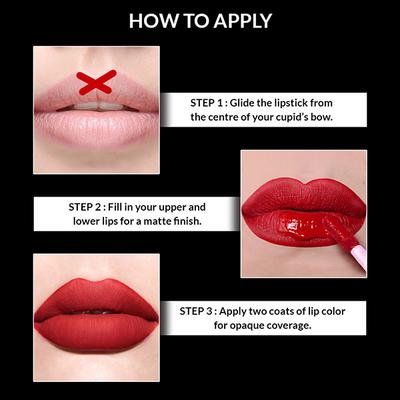 HOW TO APPLY

STEP 1 : Glide the lipstick from the centre of your cupid's bow.

STEP 2 : Fill in your upper and lower lips for a matte finish.

STEP 3 : Apply two coats of lip color for opaque coverage.