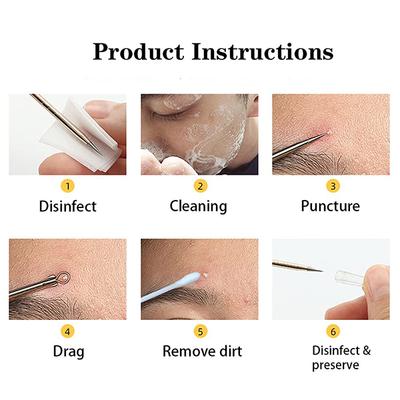 Product Instructions

1
Disinfect

2
Cleaning

3
Puncture

4
Drag

5
Remove dirt

6
Disinfect & preserve