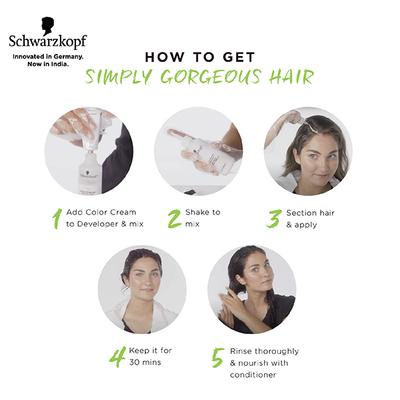 Schwarzkopf
Innovated in Germany.
Now in India.

HOW TO GET
SIMPLY GORGEOUS HAIR

1 Add Color Cream to Developer & mix

2 Shake to mix

3 Section hair & apply

4 Keep it for 30 mins

5 Rinse thoroughly & nourish with conditioner