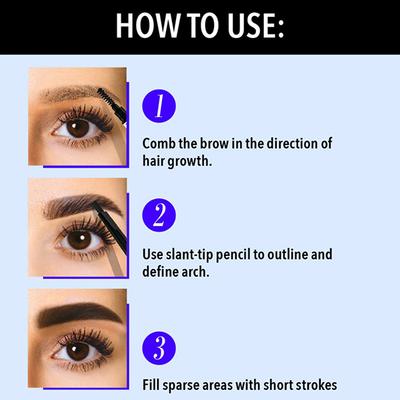 HOW TO USE:

1

Comb the brow in the direction of hair growth.

2

Use slant-tip pencil to outline and define arch.

3

Fill sparse areas with short strokes