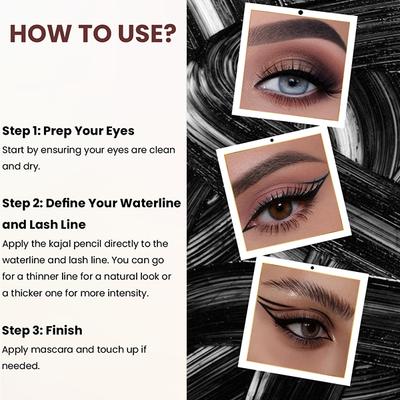 HOW TO USE?

Step 1: Prep Your Eyes
Start by ensuring your eyes are clean and dry.

Step 2: Define Your Waterline and Lash Line
Apply the kajal pencil directly to the waterline and lash line. You can go for a thinner line for a natural look or a thicker one for more intensity.

Step 3: Finish
Apply mascara and touch up if needed.