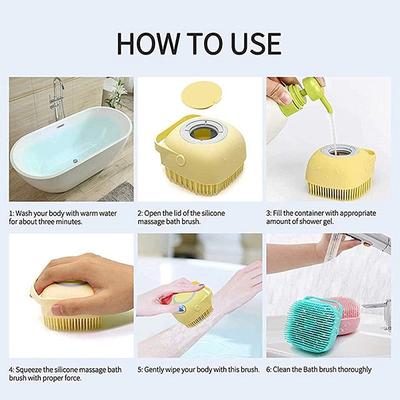 HOW TO USE

1: Wash your body with warm water for about three minutes.

2: Open the lid of the silicone massage bath brush.

3: Fill the container with appropriate amount of shower gel.

4: Squeeze the silicone massage bath brush with proper force.

5: Gently wipe your body with this brush.

6: Clean the Bath brush thoroughly