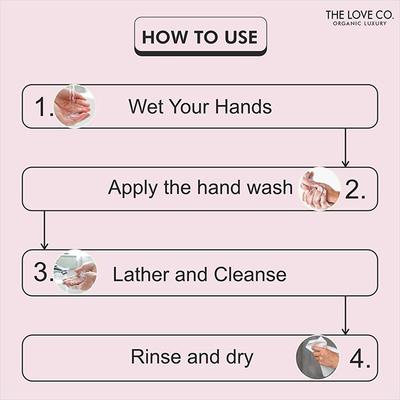 THE LOVE CO.
ORGANIC LUXURY

HOW TO USE

1. Wet Your Hands

Apply the hand wash 2.

3. Lather and Cleanse

Rinse and dry 4.