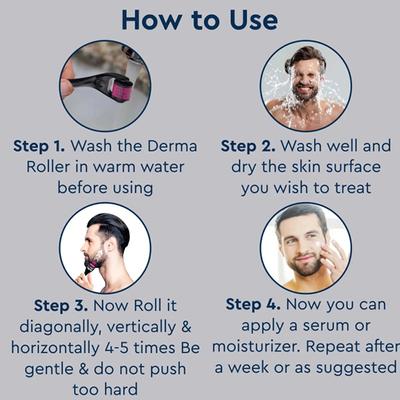 How to Use

Step 1. Wash the Derma Roller in warm water before using

Step 2. Wash well and dry the skin surface you wish to treat

Step 3. Now Roll it diagonally, vertically & horizontally 4-5 times Be gentle & do not push too hard

Step 4. Now you can apply a serum or moisturizer. Repeat after a week or as suggested