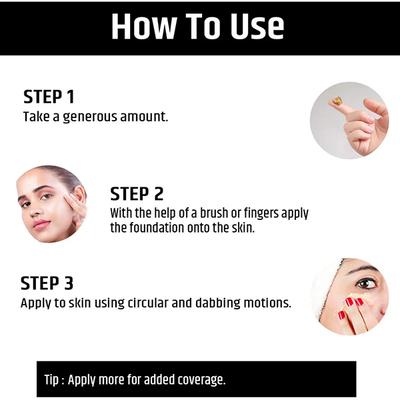 How To Use

STEP 1
Take a generous amount.

STEP 2
With the help of a brush or fingers apply the foundation onto the skin.

STEP 3
Apply to skin using circular and dabbing motions.

Tip : Apply more for added coverage.