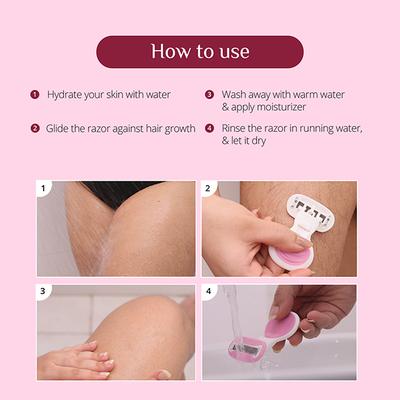 How to use

1 Hydrate your skin with water

2 Glide the razor against hair growth

3 Wash away with warm water & apply moisturizer

4 Rinse the razor in running water, & let it dry

1

2

3

4