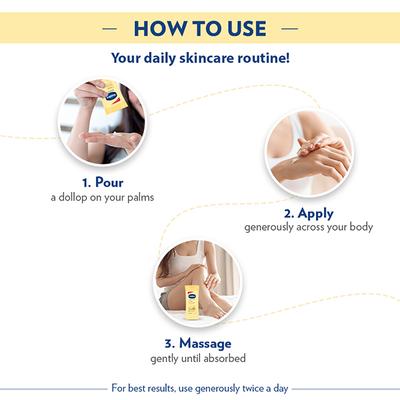 HOW TO USE

Your daily skincare routine!

1. Pour
a dollop on your palms

2. Apply
generously across your body

3. Massage
gently until absorbed

For best results, use generously twice a day