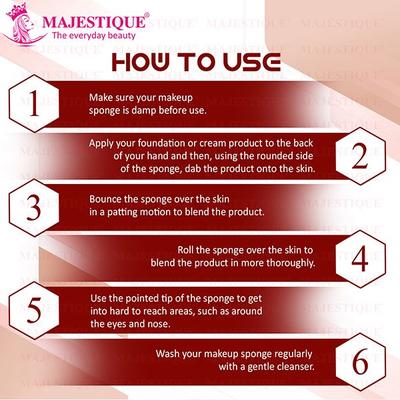 MAJESTIQUE®
The everyday beauty

HOW TO USE

1
Make sure your makeup sponge is damp before use.

Apply your foundation or cream product to the back of your hand and then, using the rounded side of the sponge, dab the product onto the skin.
2

3
Bounce the sponge over the skin in a patting motion to blend the product.

Roll the sponge over the skin to blend the product in more thoroughly.
4

5
Use the pointed tip of the sponge to get into hard to reach areas, such as around the eyes and nose.

Wash your makeup sponge regularly with a gentle cleanser.
6