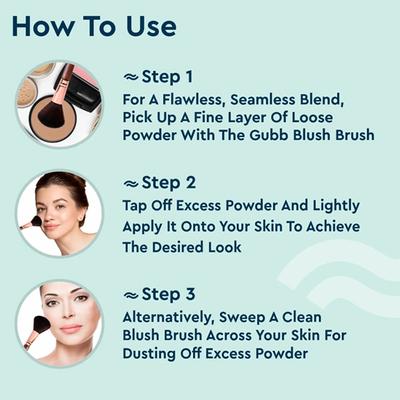 How To Use

≈ Step 1
For A Flawless, Seamless Blend, Pick Up A Fine Layer Of Loose Powder With The Gubb Blush Brush

≈ Step 2
Tap Off Excess Powder And Lightly Apply It Onto Your Skin To Achieve The Desired Look

≈ Step 3
Alternatively, Sweep A Clean Blush Brush Across Your Skin For Dusting Off Excess Powder