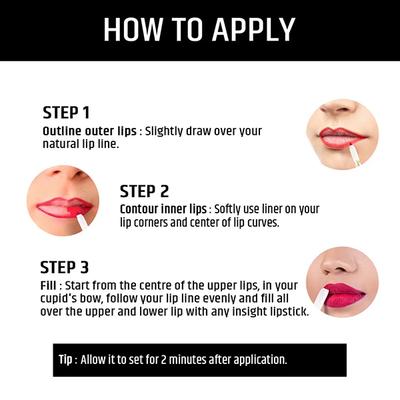 HOW TO APPLY

STEP 1
Outline outer lips : Slightly draw over your natural lip line.

STEP 2
Contour inner lips : Softly use liner on your lip corners and center of lip curves.

STEP 3
Fill : Start from the centre of the upper lips, in your cupid's bow, follow your lip line evenly and fill all over the upper and lower lip with any insight lipstick.

Tip : Allow it to set for 2 minutes after application.