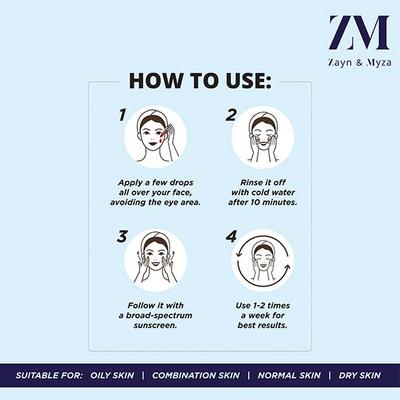 ZM
Zayn & Myza

HOW TO USE:

1
Apply a few drops all over your face, avoiding the eye area.

2
Rinse it off with cold water after 10 minutes.

3
Follow it with a broad-spectrum sunscreen.

4
Use 1-2 times a week for best results.

SUITABLE FOR: OILY SKIN | COMBINATION SKIN | NORMAL SKIN | DRY SKIN