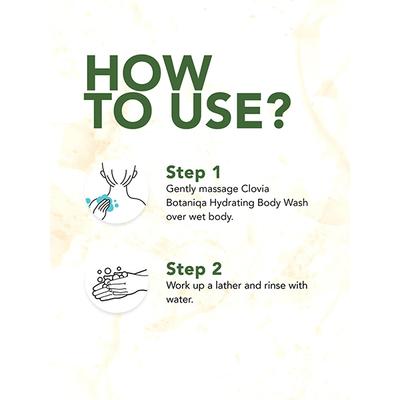 HOW TO USE?

Step 1
Gently massage Clovia Botaniqa Hydrating Body Wash over wet body.

Step 2
Work up a lather and rinse with water.