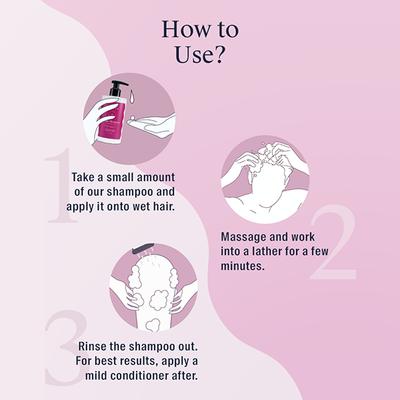 How to Use?

1

Take a small amount of our shampoo and apply it onto wet hair.

2

Massage and work into a lather for a few minutes.

3

Rinse the shampoo out. For best results, apply a mild conditioner after.